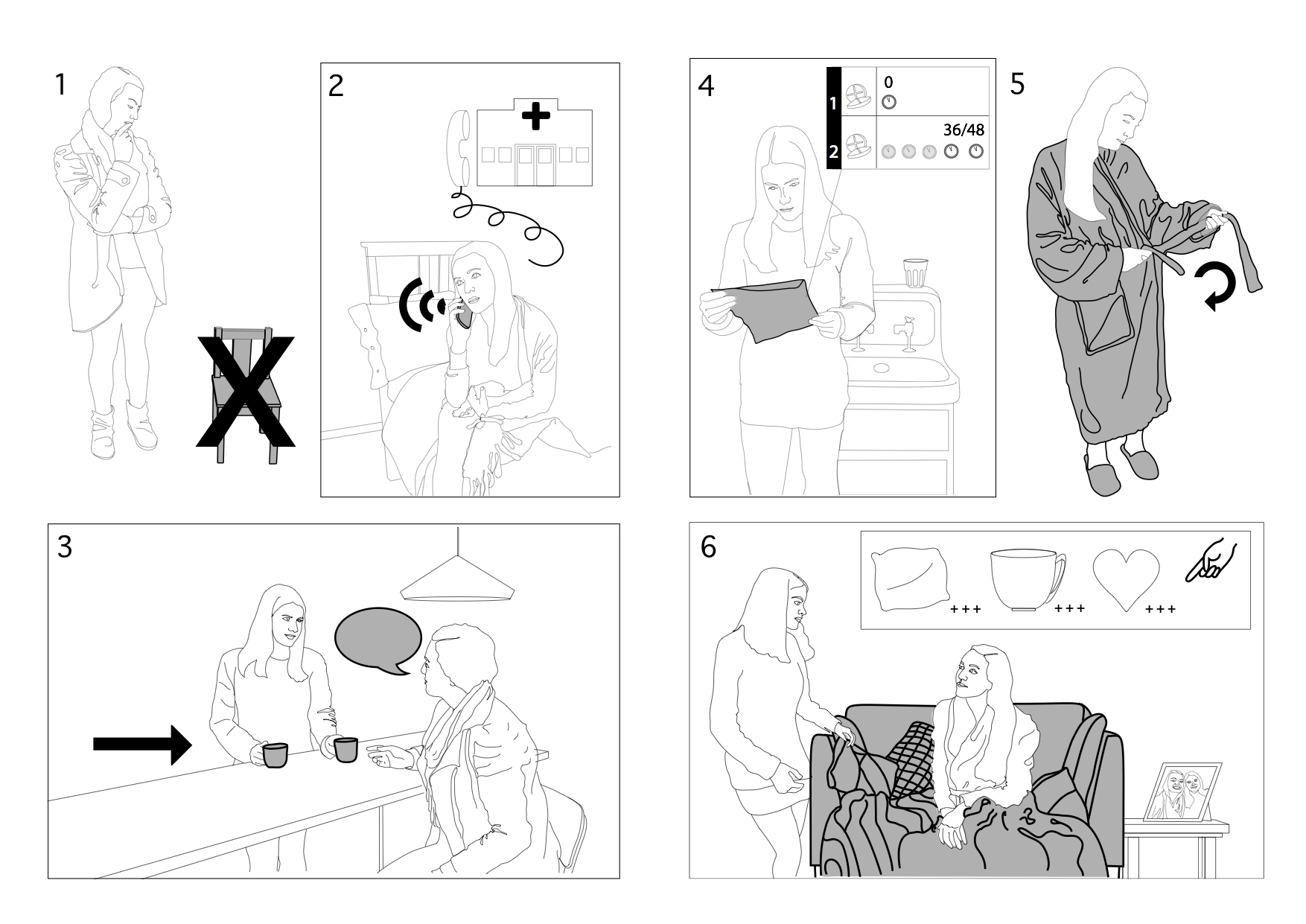 1

2

4

1

0

2

36/48

5

3

6

+++

+++

+++